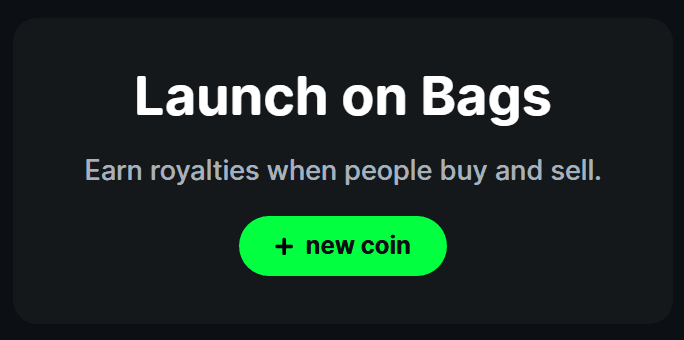 Launch on Bags

Earn royalties when people buy and sell.

+ new coin